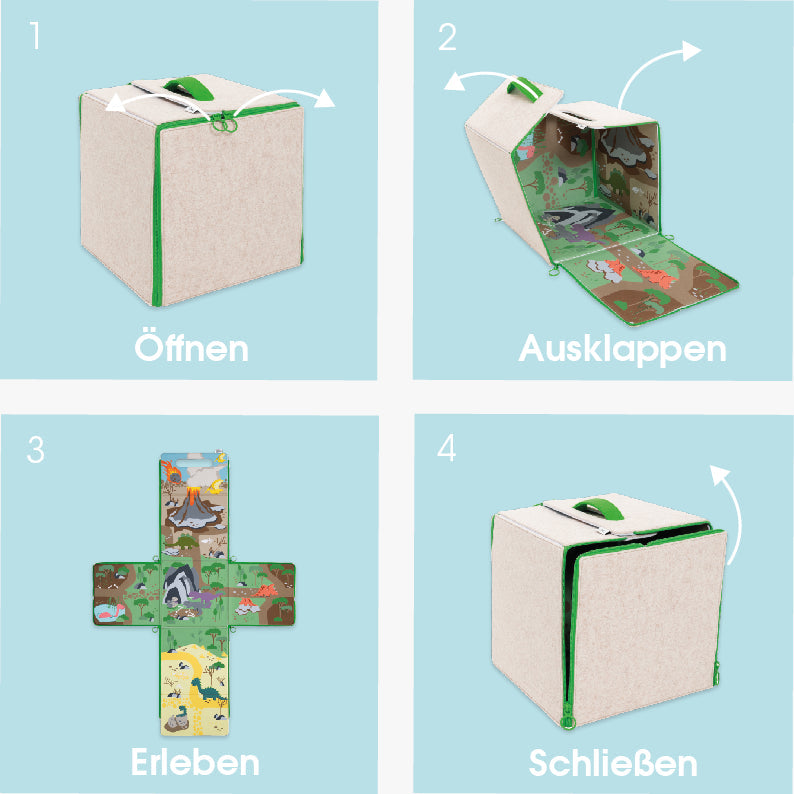 1

Öffnen

2

Ausklappen

3

Erleben

4

Schließen