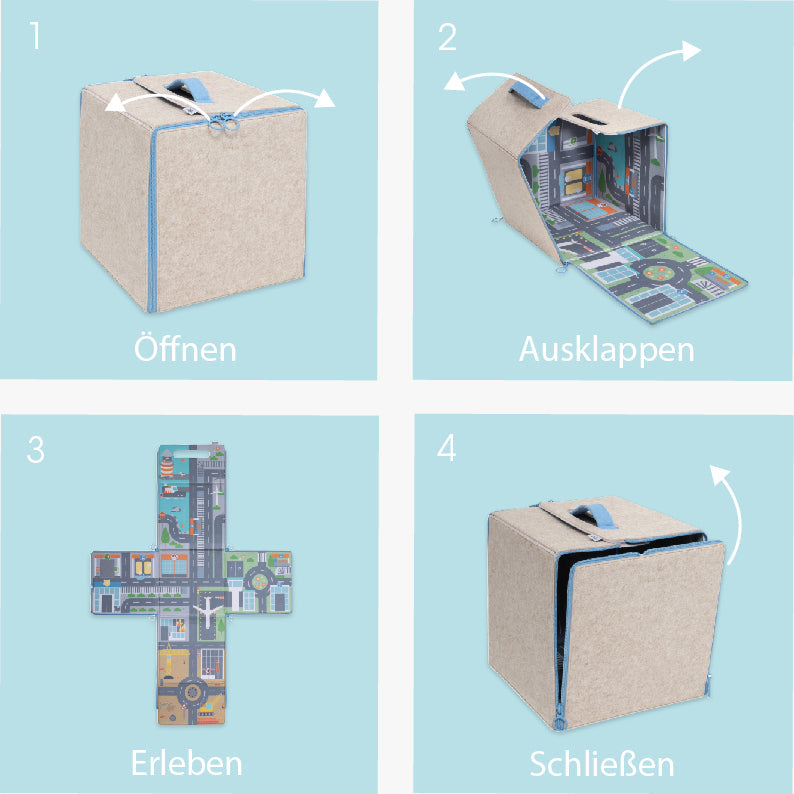 1

Öffnen

2

Ausklappen

3

Erleben

4

Schließen