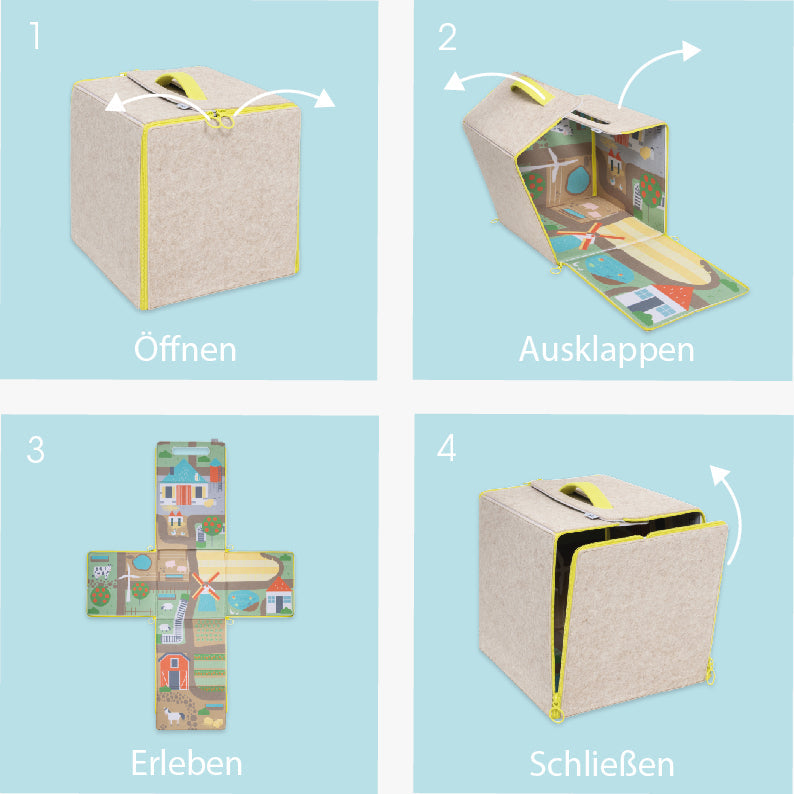 1

Öffnen

2

Ausklappen

3

Erleben

4

Schließen